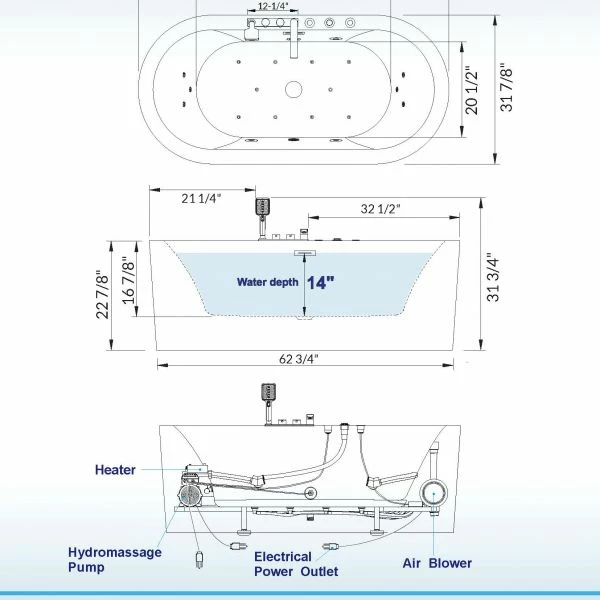 12-1/4"

20 1/2"

31 7/8"

21 1/4"

32 1/2"

22 7/8"

16 7/8"

Water depth 14"

31 3/4"

62 3/4"

Heater

Hydromassage Pump

Electrical Power Outlet

Air Blower