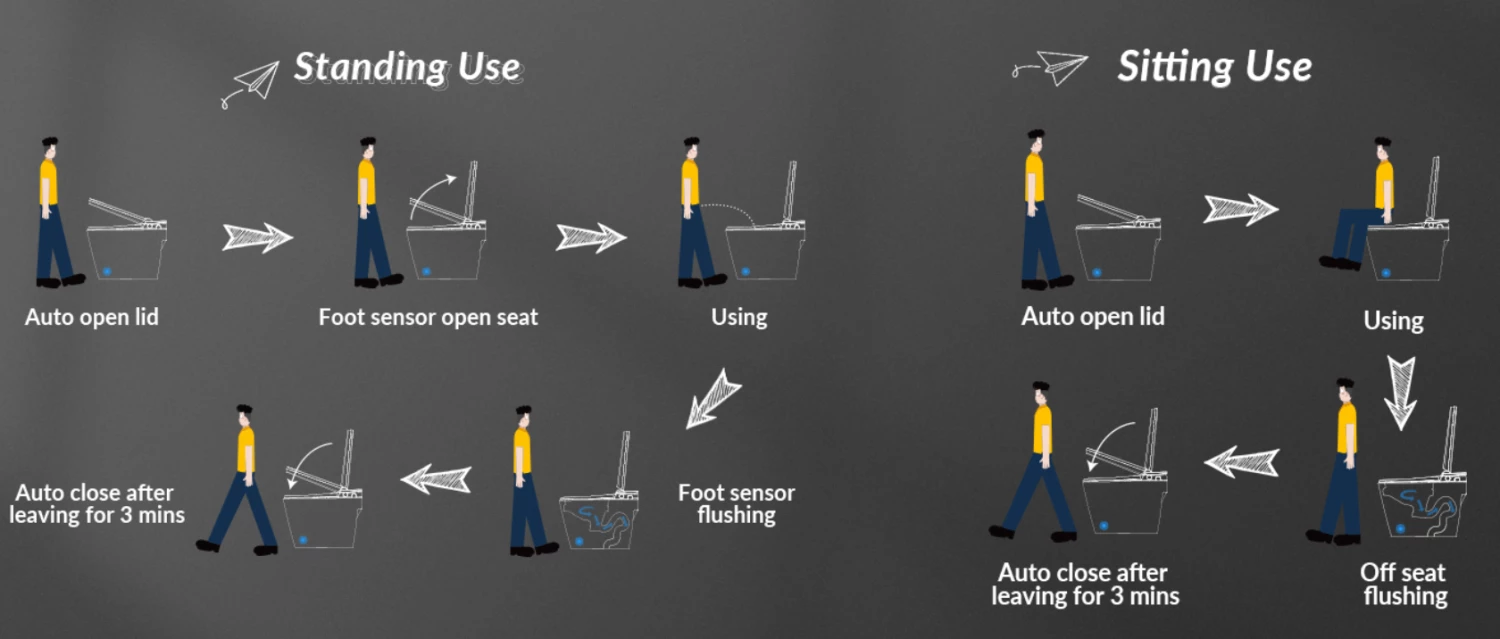 Standing Use

Auto open lid

Foot sensor open seat

Using

Foot sensor flushing

Auto close after leaving for 3 mins

Sitting Use

Auto open lid

Using

Off seat flushing

Auto close after leaving for 3 mins