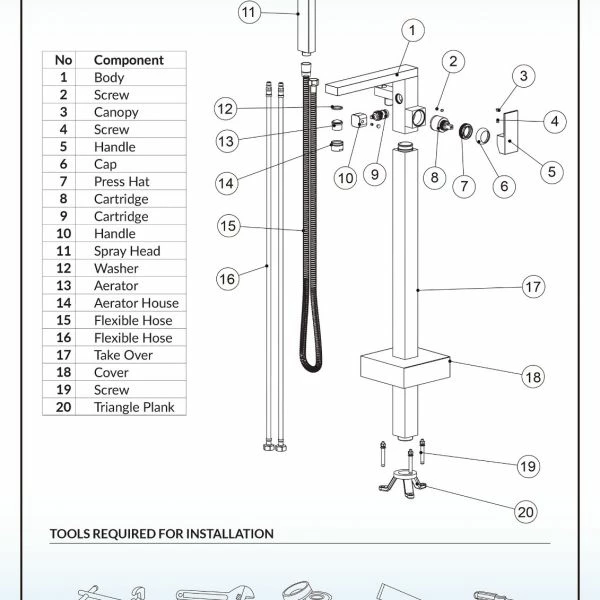 | No | Component |
|---|---|
| 1 | Body |
| 2 | Screw |
| 3 | Canopy |
| 4 | Screw |
| 5 | Handle |
| 6 | Cap |
| 7 | Press Hat |
| 8 | Cartridge |
| 9 | Cartridge |
| 10 | Handle |
| 11 | Spray Head |
| 12 | Washer |
| 13 | Aerator |
| 14 | Aerator House |
| 15 | Flexible Hose |
| 16 | Flexible Hose |
| 17 | Take Over |
| 18 | Cover |
| 19 | Screw |
| 20 | Triangle Plank |

11
1
2
3
4
5
6
7
8
9
10
12
13
14
15
16
17
18
19
20

TOOLS REQUIRED FOR INSTALLATION