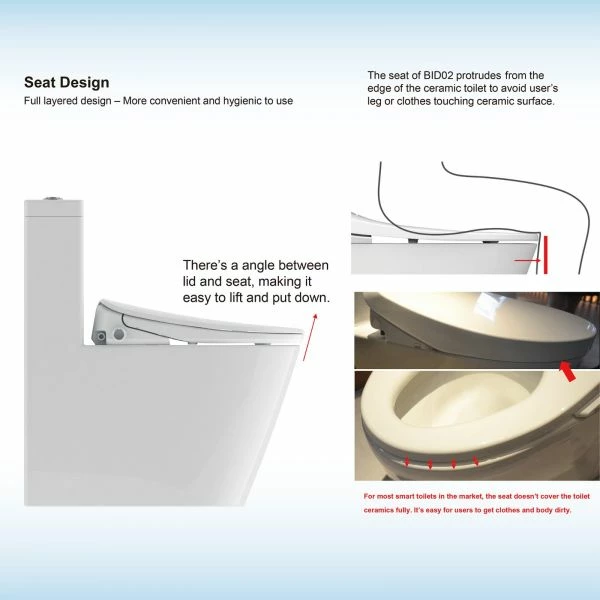 Seat Design
Full layered design – More convenient and hygienic to use

The seat of BID02 protrudes from the edge of the ceramic toilet to avoid user's leg or clothes touching ceramic surface.

There's a angle between lid and seat, making it easy to lift and put down.

For most smart toilets in the market, the seat doesn't cover the toilet ceramics fully. It's easy for users to get clothes and body dirty.